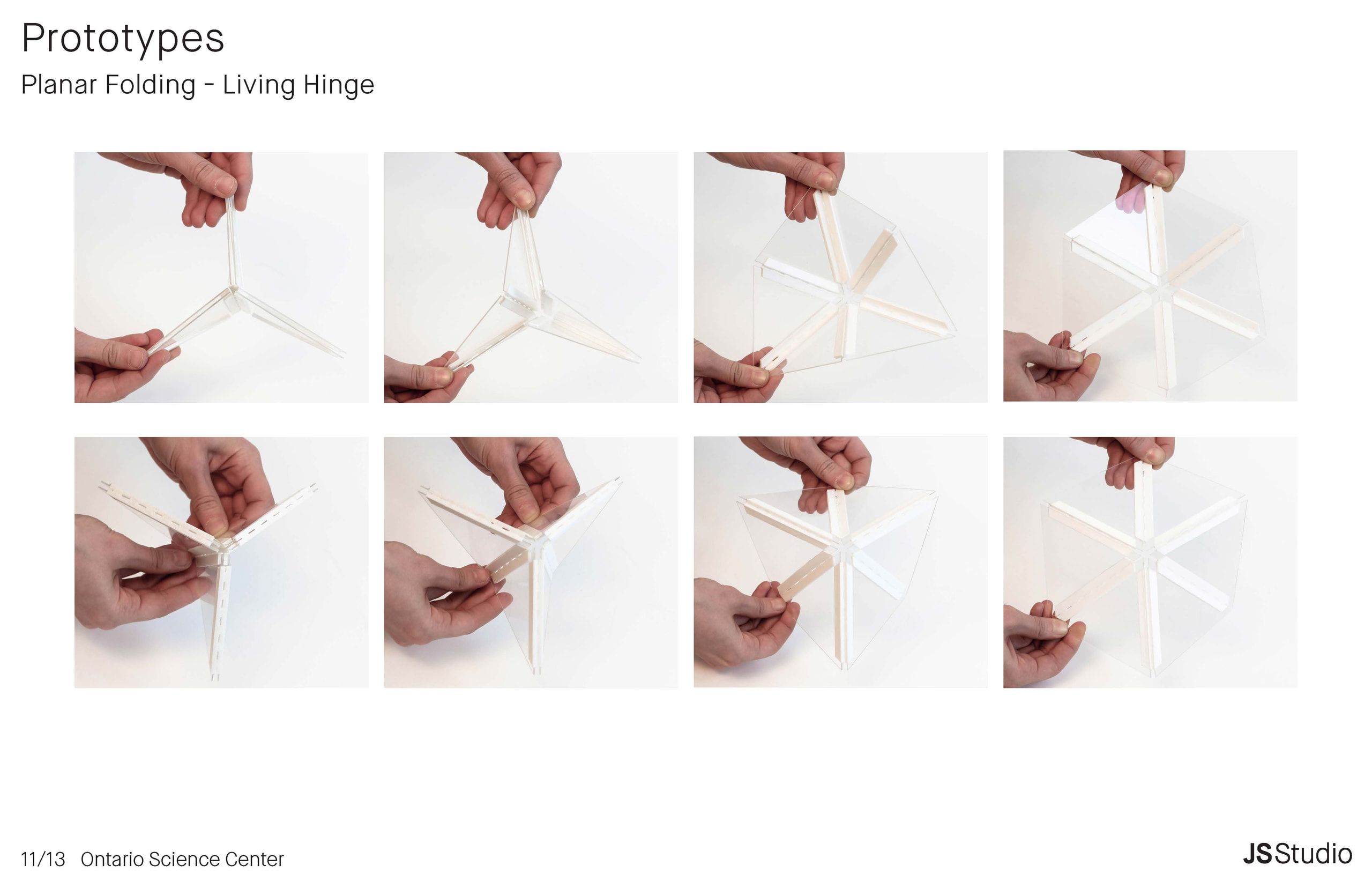 Prototypes

Planar Folding - Living Hinge

11/13 Ontario Science Center

JS Studio